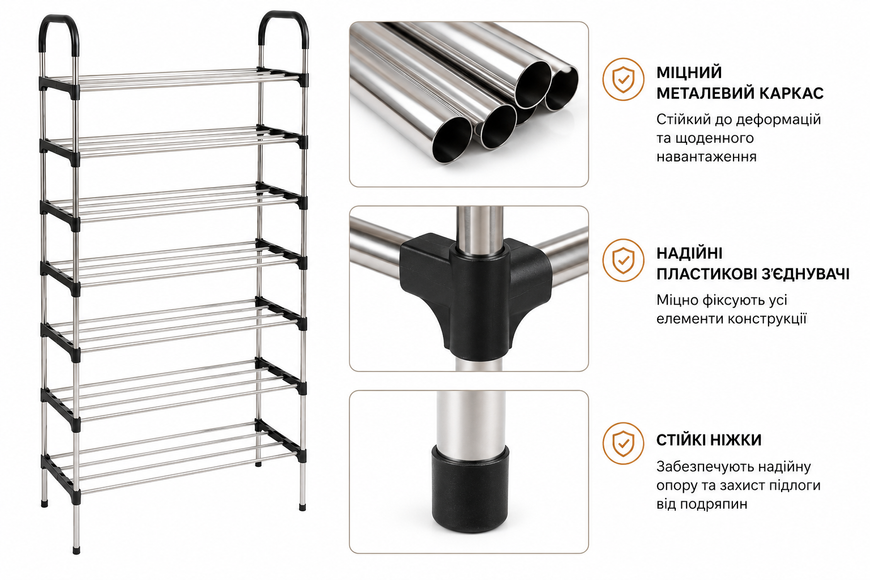 МІЦНИЙ
МЕТАЛЕВИЙ КАРКАС

Стійкий до деформацій та щоденного навантаження

НАДІЙНІ
ПЛАСТИКОВІ З'ЄДНУВАЧІ

Міцно фіксують усі елементи конструкції

СТІЙКІ НІЖКИ

Забезпечують надійну опору та захист підлоги від подряпин