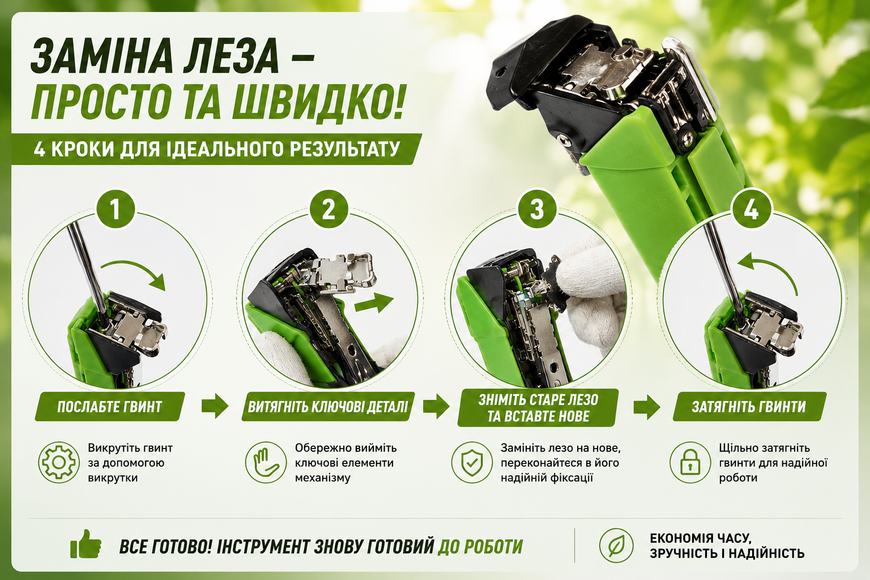 ЗАМІНА ЛЕЗА – ПРОСТО ТА ШВИДКО!

4 КРОКИ ДЛЯ ІДЕАЛЬНОГО РЕЗУЛЬТАТУ

1

ПОСЛАБТЕ ГВИНТ

Викрутіть гвинт за допомогою викрутки

2

ВИТЯГНІТЬ КЛЮЧОВІ ДЕТАЛІ

Обережно вийміть ключові елементи механізму

3

ЗНІМІТЬ СТАРЕ ЛЕЗО ТА ВСТАВТЕ НОВЕ

Замініть лезо на нове, переконайтеся в його надійній фіксації

4

ЗАТЯГНІТЬ ГВИНТИ

Щільно затягніть гвинти для надійної роботи

ВСЕ ГОТОВО! ІНСТРУМЕНТ ЗНОВУ ГОТОВИЙ ДО РОБОТИ

ЕКОНОМІЯ ЧАСУ, ЗРУЧНІСТЬ І НАДІЙНІСТЬ